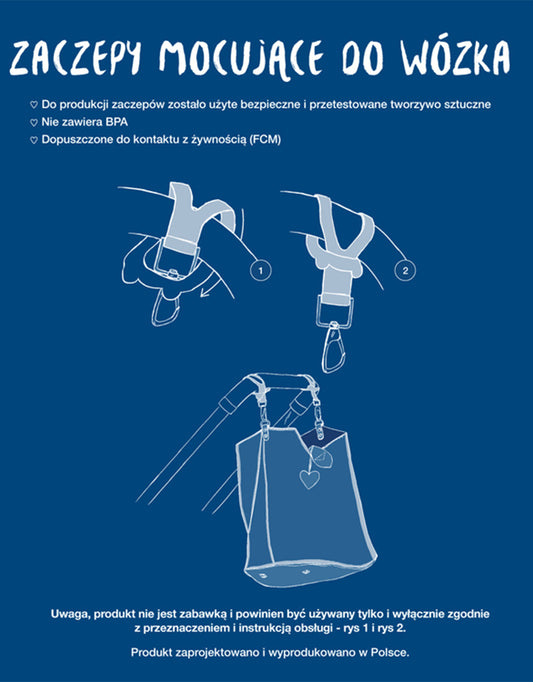 ZACZEPY MOCUJĄCE DO WÓZKA

♡ Do produkcji zaczepów zostało użyte bezpieczne i przetestowane tworzywo sztuczne
♡ Nie zawiera BPA
♡ Dopuszczone do kontaktu z żywnością (FCM)

1

2

Uwaga, produkt nie jest zabawką i powinien być używany tylko i wyłącznie zgodnie z przeznaczeniem i instrukcją obsługi - rys 1 i rys 2.

Produkt zaprojektowano i wyprodukowano w Polsce.